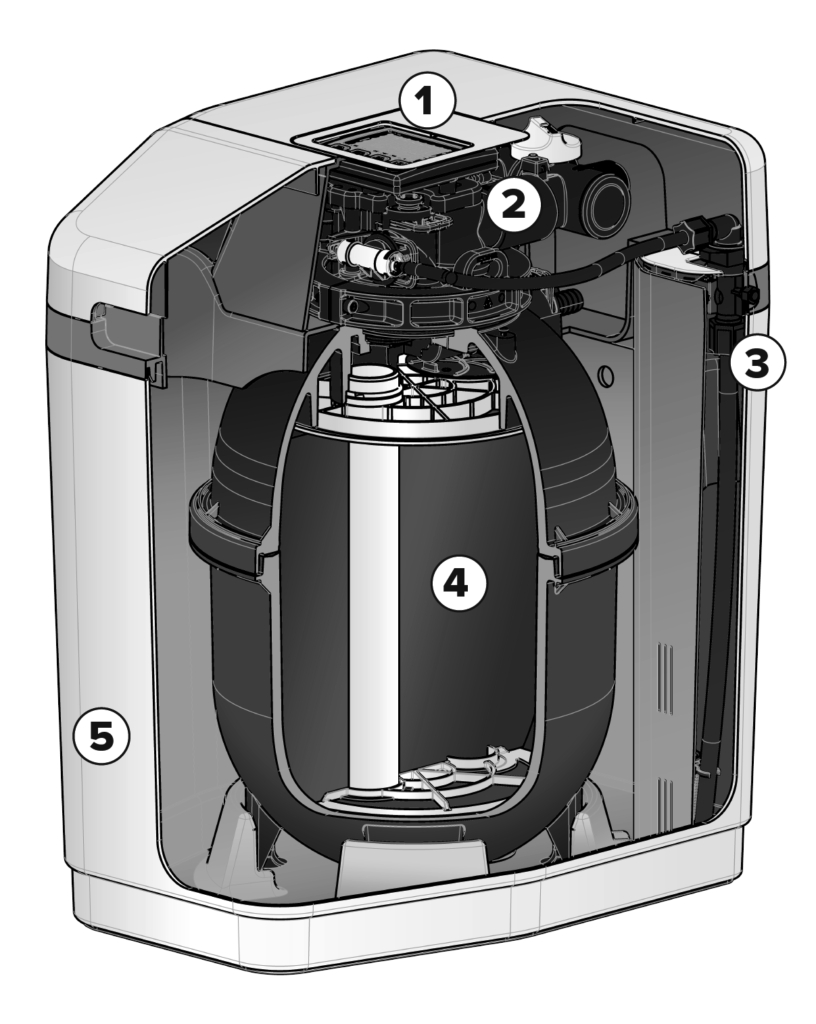 1
2
3
4
5